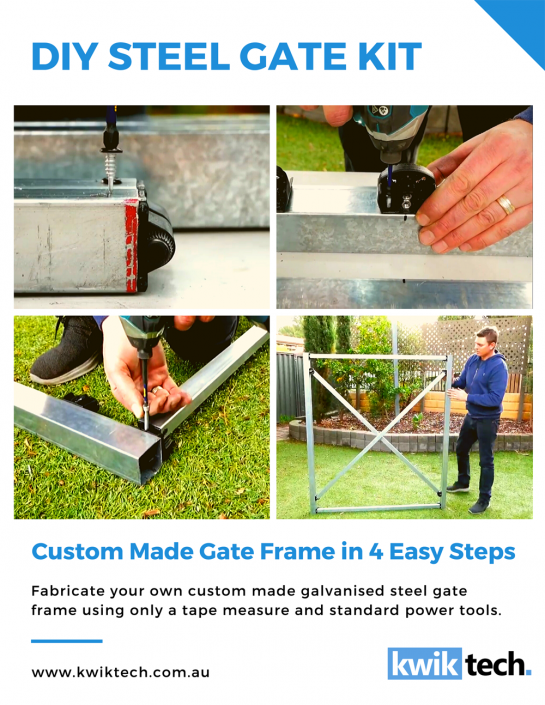 DIY STEEL GATE KIT

Custom Made Gate Frame in 4 Easy Steps

Fabricate your own custom made galvanised steel gate frame using only a tape measure and standard power tools.

www.kwiktech.com.au

kwik tech.