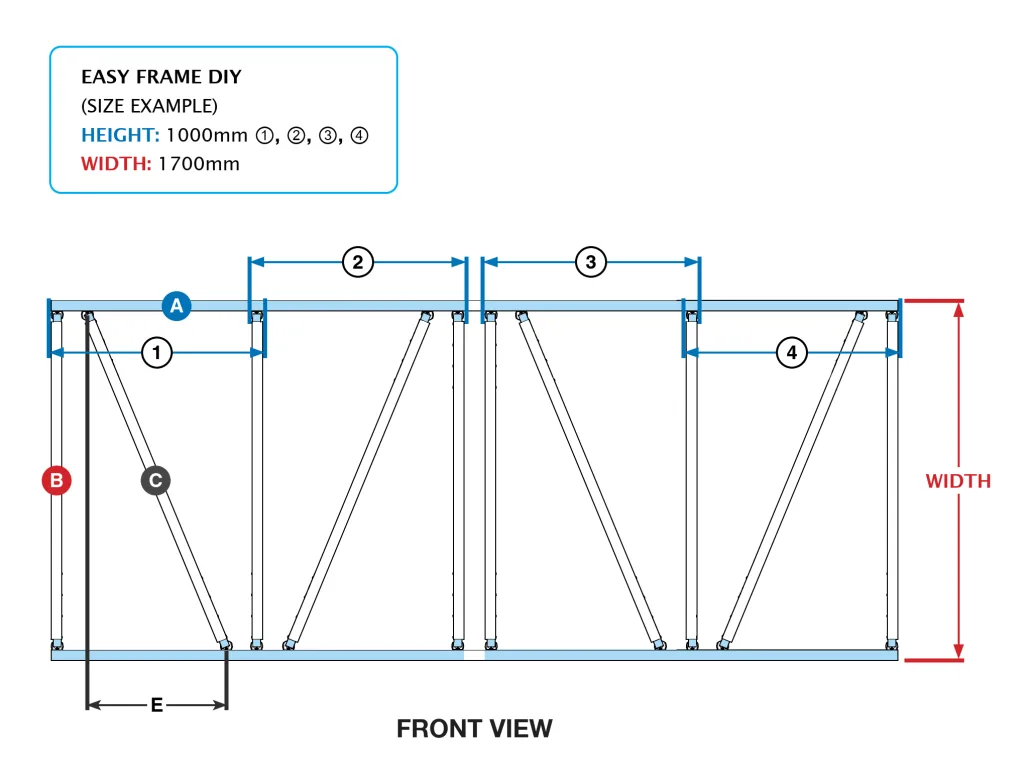 EASY FRAME DIY
(SIZE EXAMPLE)
HEIGHT: 1000mm ①, ②, ③, ④
WIDTH: 1700mm

2
3
A
1
4
B
C
WIDTH
E

FRONT VIEW