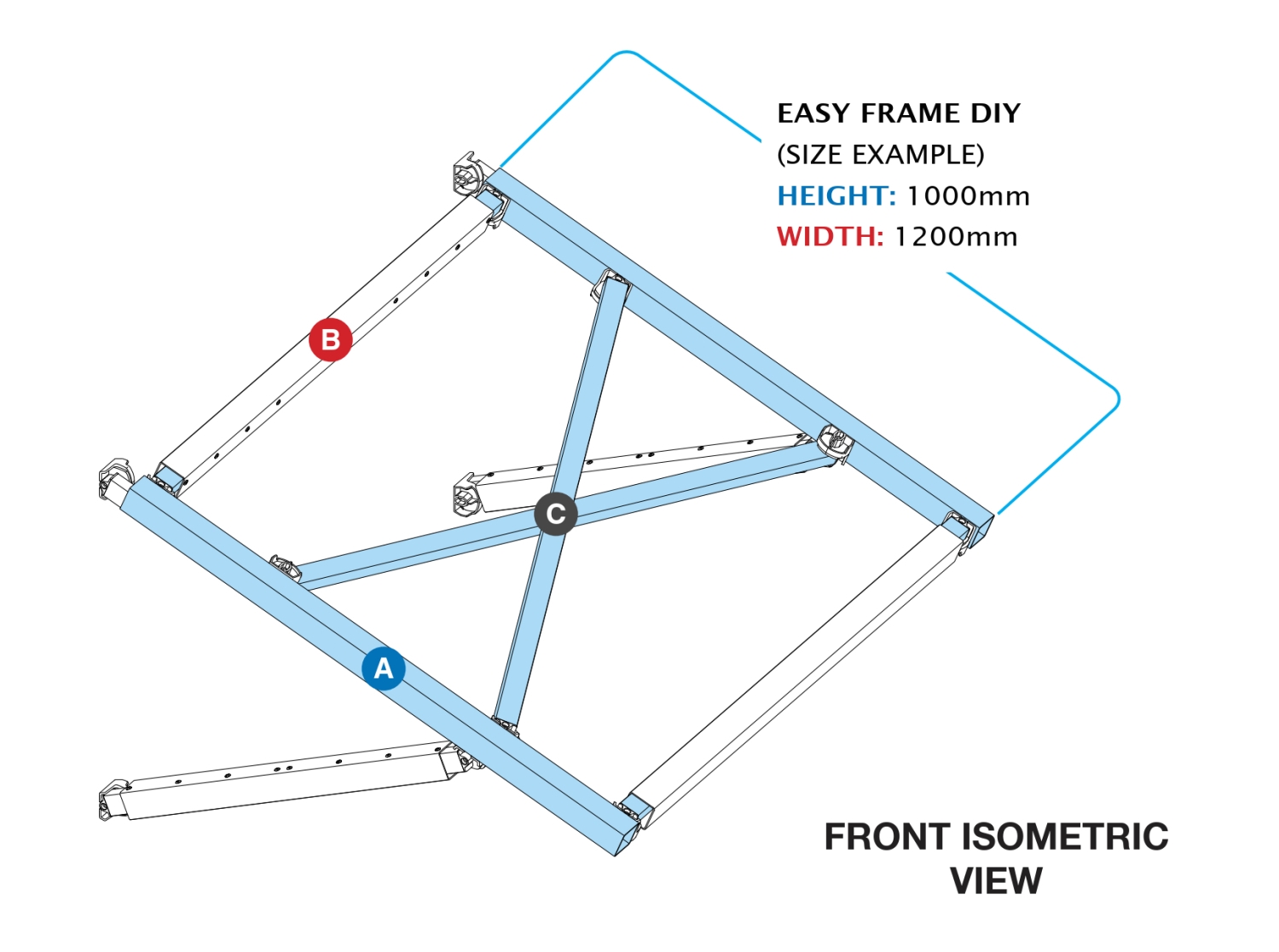 EASY FRAME DIY
(SIZE EXAMPLE)
HEIGHT: 1000mm
WIDTH: 1200mm

B

C

A

FRONT ISOMETRIC VIEW